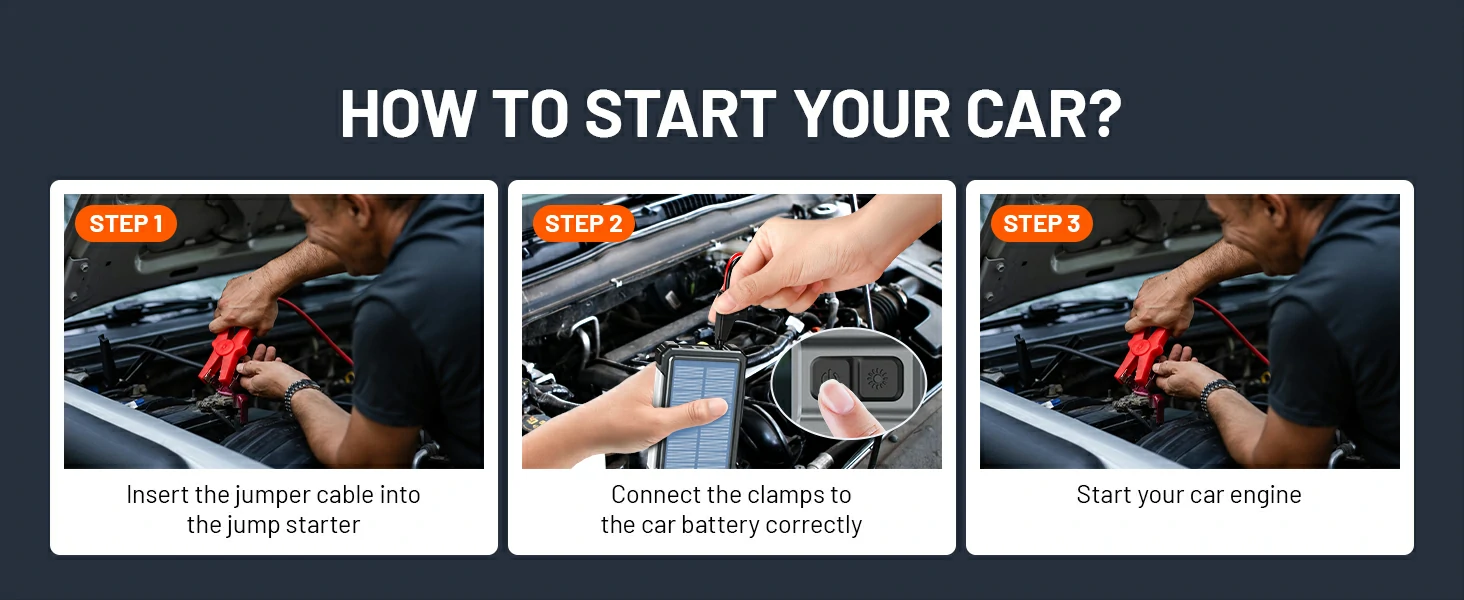 HOW TO START YOUR CAR?

STEP 1

Insert the jumper cable into the jump starter

STEP 2

Connect the clamps to the car battery correctly

STEP 3

Start your car engine