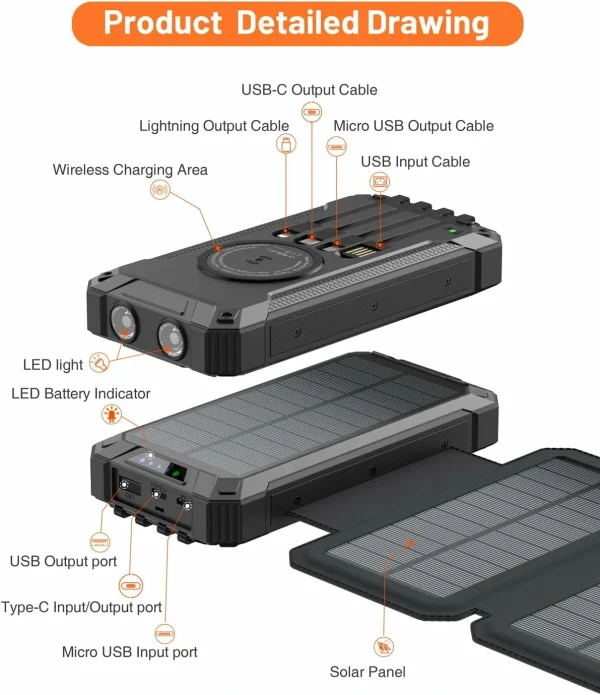 Product Detailed Drawing

USB-C Output Cable

Lightning Output Cable

Micro USB Output Cable

USB Input Cable

Wireless Charging Area

LED light

LED Battery Indicator

USB Output port

Type-C Input/Output port

Micro USB Input port

Solar Panel