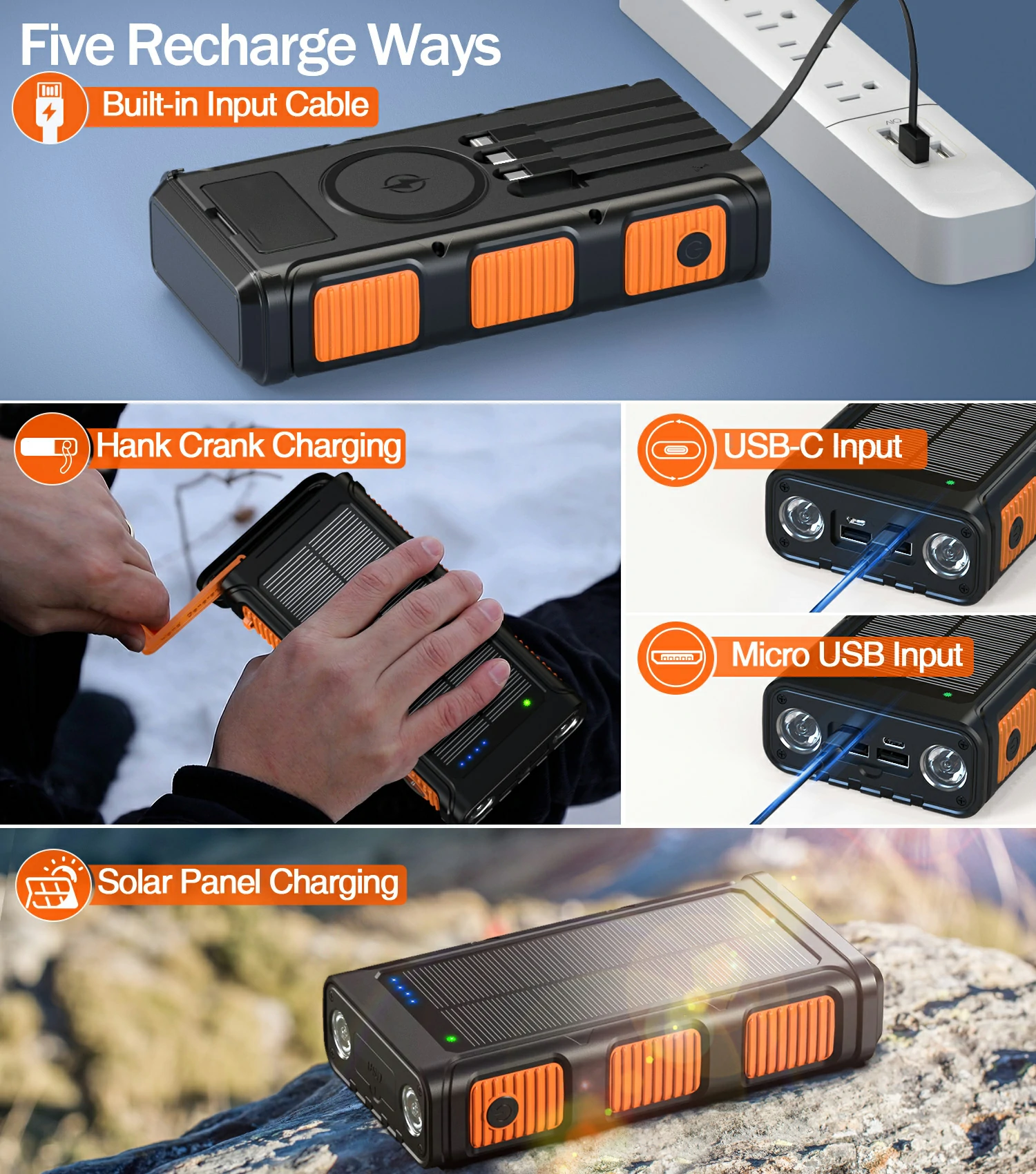 Five Recharge Ways

Built-in Input Cable

Hank Crank Charging

USB-C Input

Micro USB Input

Solar Panel Charging